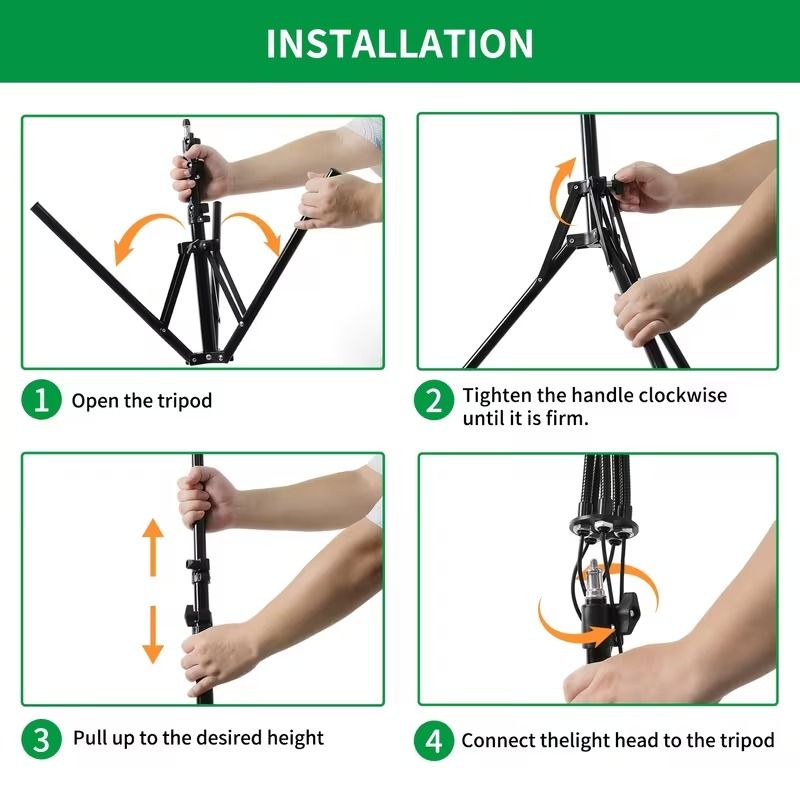 INSTALLATION

1 Open the tripod

2 Tighten the handle clockwise until it is firm.

3 Pull up to the desired height

4 Connect thelight head to the tripod